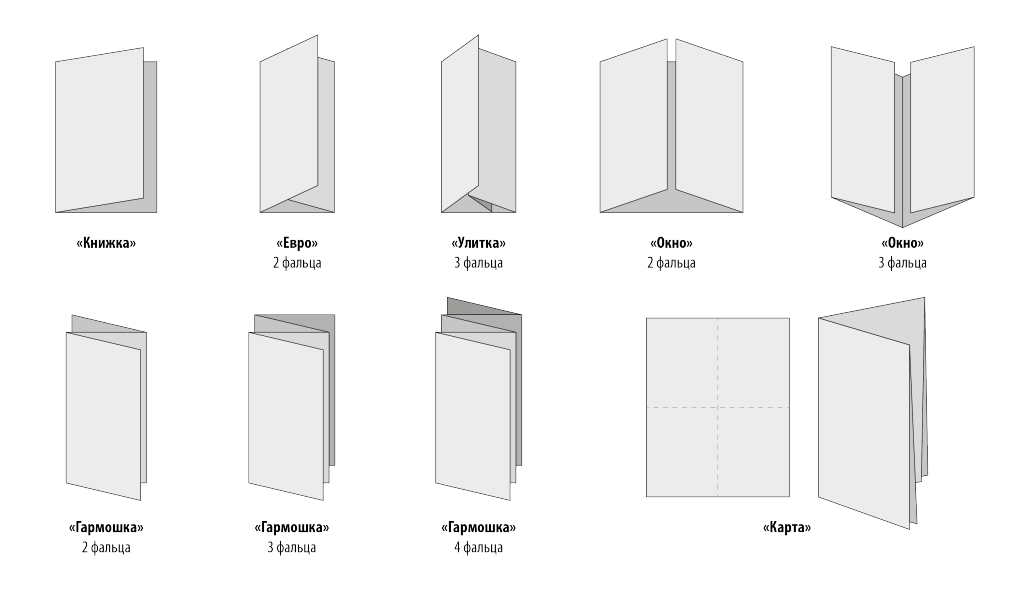 «Книжка»

«Евро»
2 фальца

«Улитка»
3 фальца

«Окно»
2 фальца

«Окно»
3 фальца

«Гармошка»
2 фальца

«Гармошка»
3 фальца

«Гармошка»
4 фальца

«Карта»